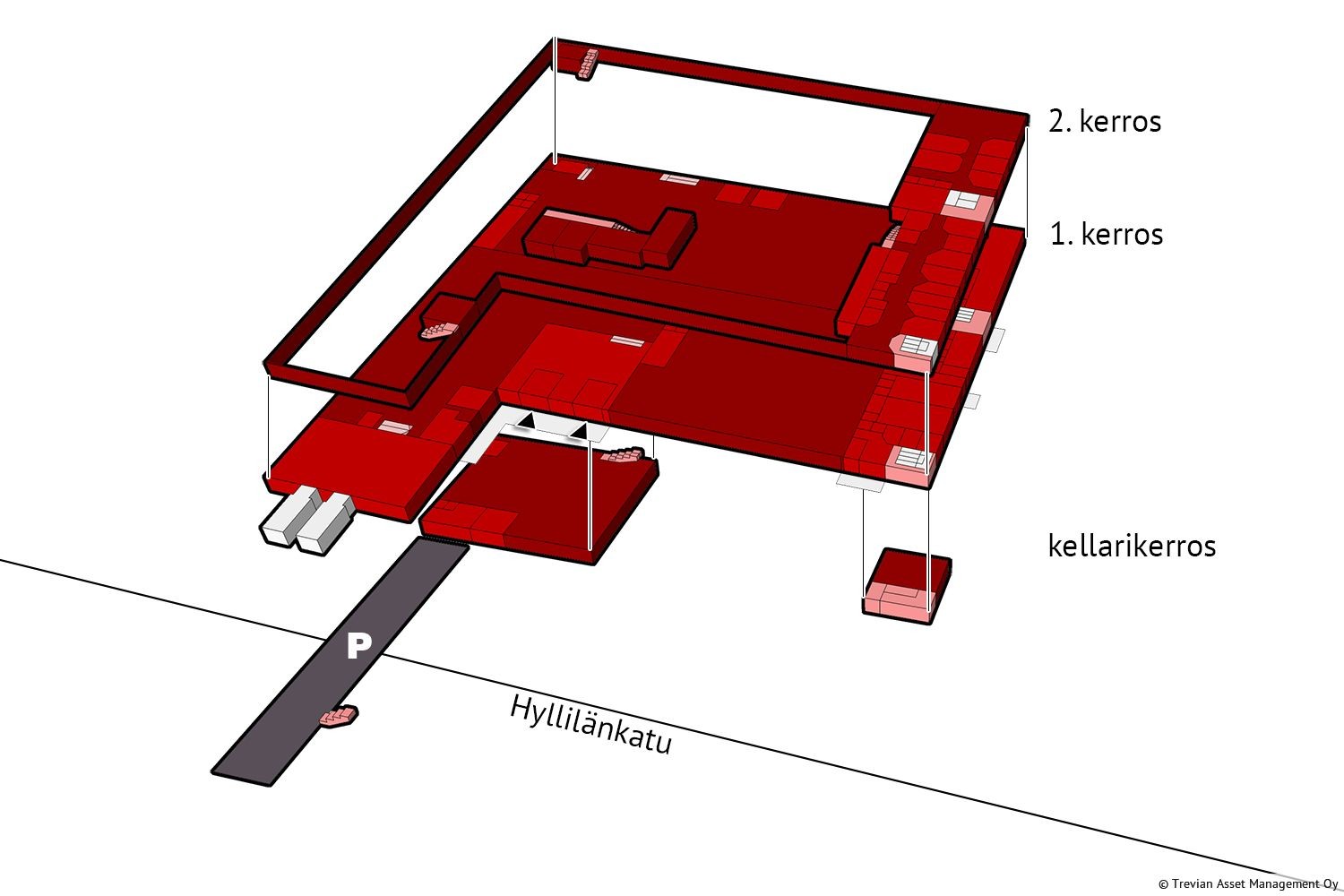 2. kerros

1. kerros

kellarikerros

P

Hyllilänkatu

© Trevian Asset Management Oy